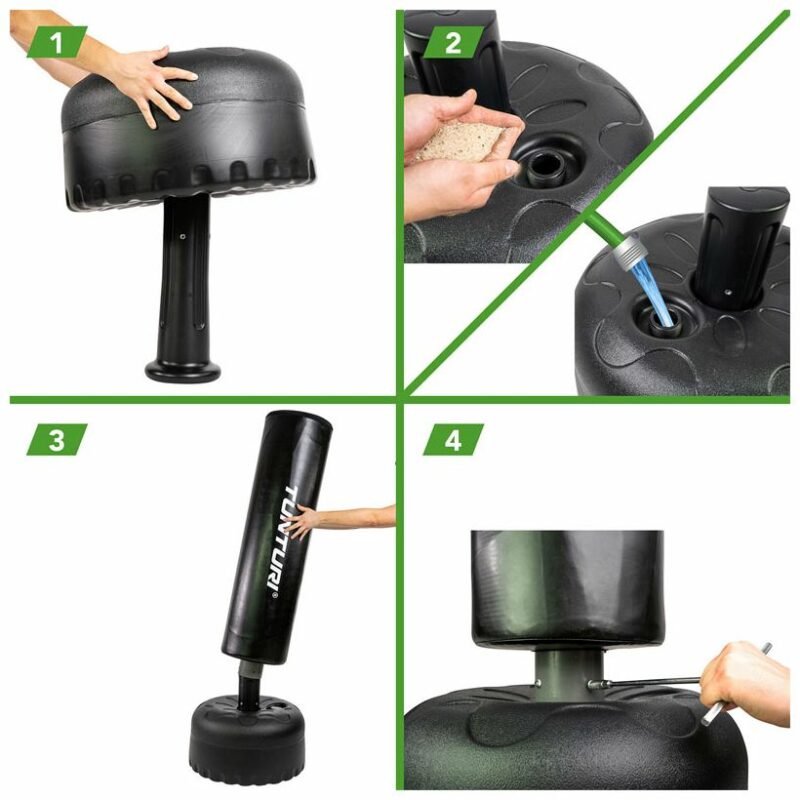 1

2

3

TUNTURI®

4